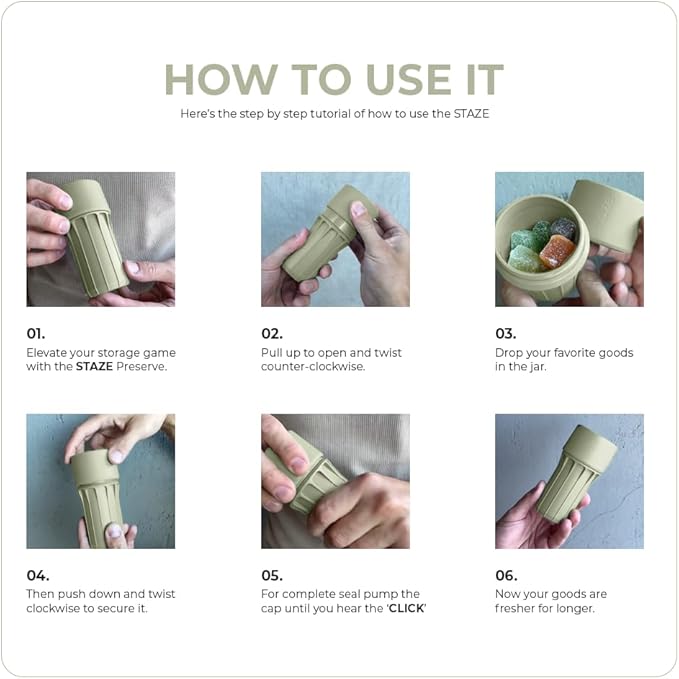 HOW TO USE IT

Here's the step by step tutorial of how to use the STAZE

01.
Elevate your storage game with the STAZE Preserve.

02.
Pull up to open and twist counter-clockwise.

03.
Drop your favorite goods in the jar.

04.
Then push down and twist clockwise to secure it.

05.
For complete seal pump the cap until you hear the 'CLICK'

06.
Now your goods are fresher for longer.