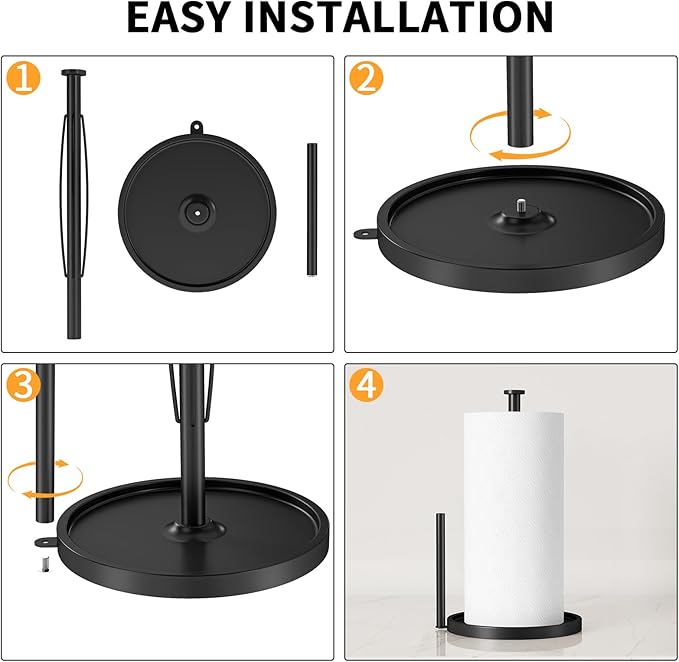 EASY INSTALLATION

1

2

3

4