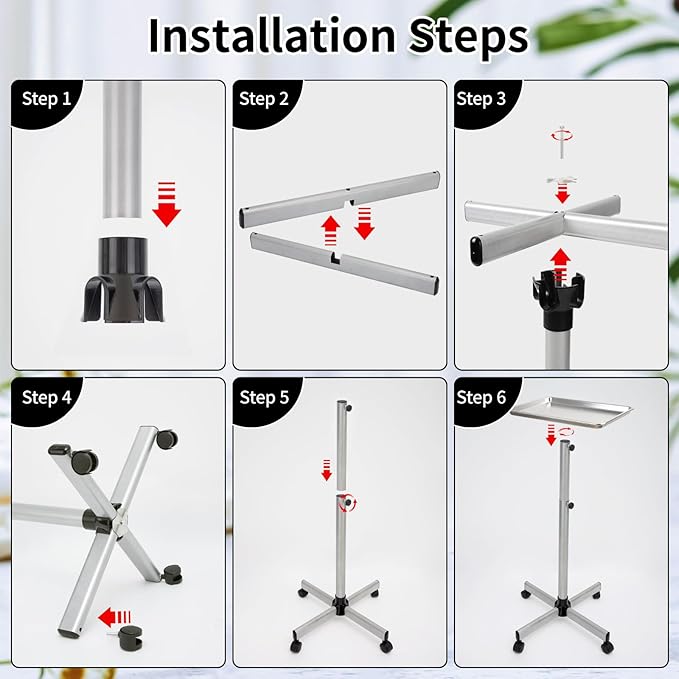 Installation Steps

Step 1

Step 2

Step 3

Step 4

Step 5

Step 6