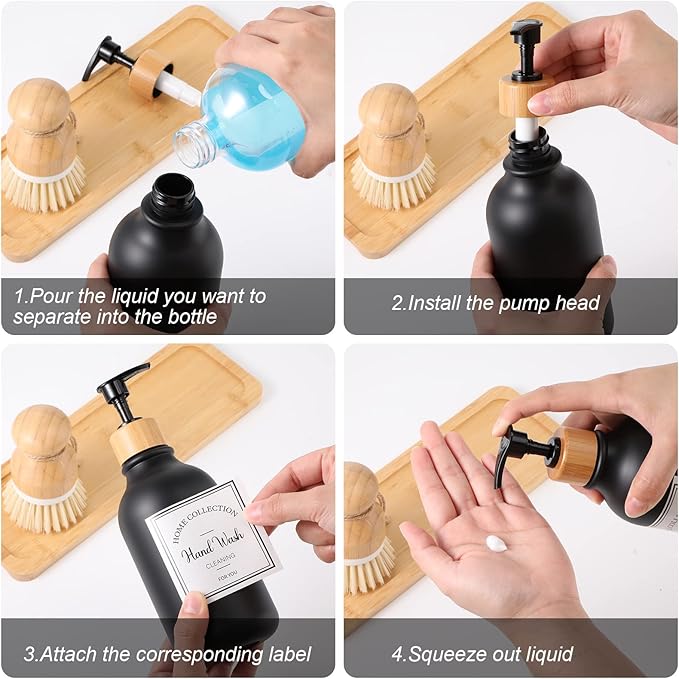 1.Pour the liquid you want to separate into the bottle

2.Install the pump head

HOME COLLECTION
Hand Wash
CLEANING
FOR YOU

3.Attach the corresponding label

4.Squeeze out liquid