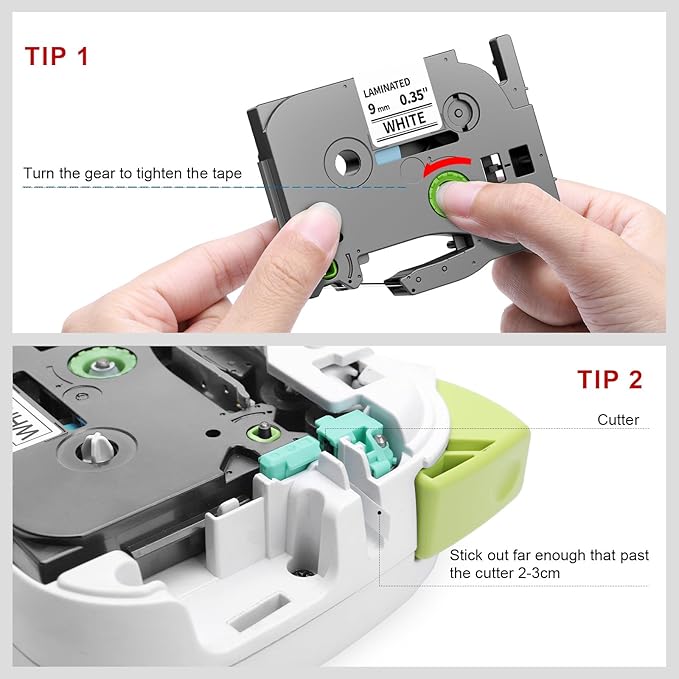 TIP 1

LAMINATED
9 mm 0.35"
WHITE

Turn the gear to tighten the tape

TIP 2

Cutter

Stick out far enough that past the cutter 2-3cm