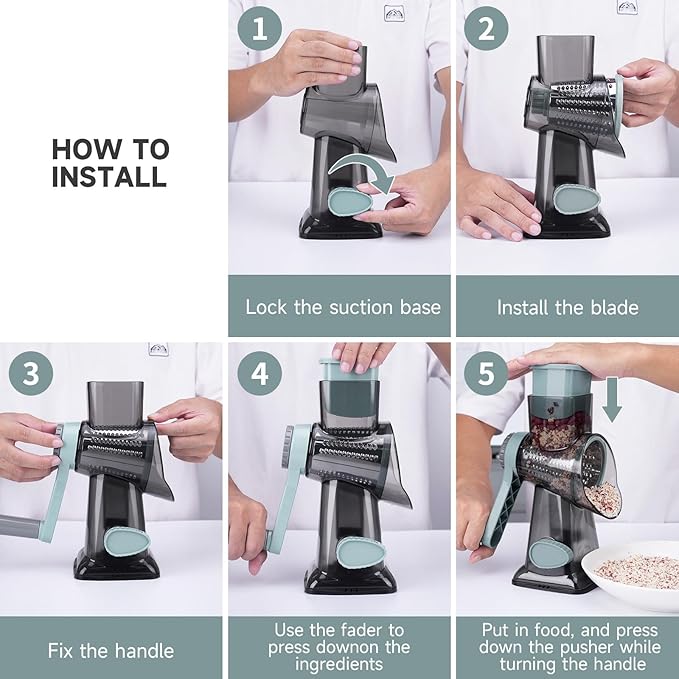 HOW TO INSTALL

1

Lock the suction base

2

Install the blade

3

Fix the handle

4

Use the fader to press downon the ingredients

5

Put in food, and press down the pusher while turning the handle