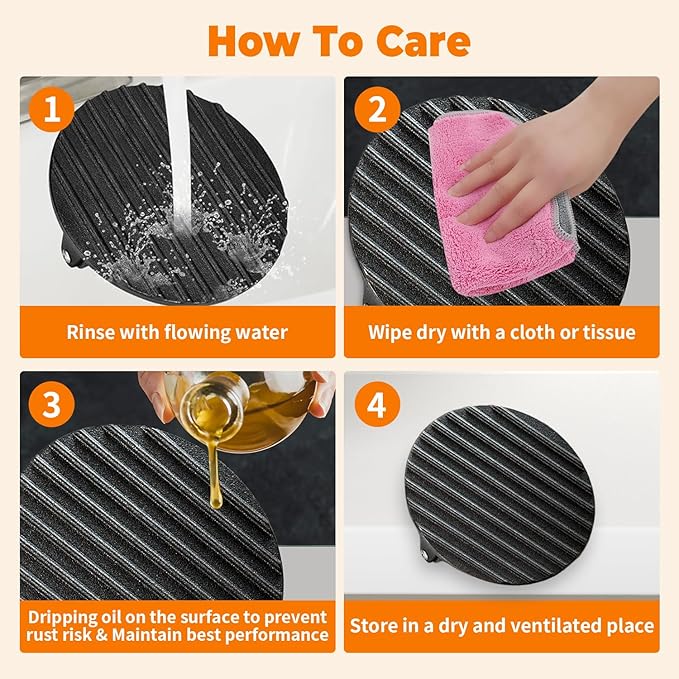 How To Care

1

Rinse with flowing water

2

Wipe dry with a cloth or tissue

3

Dripping oil on the surface to prevent rust risk & Maintain best performance

4

Store in a dry and ventilated place