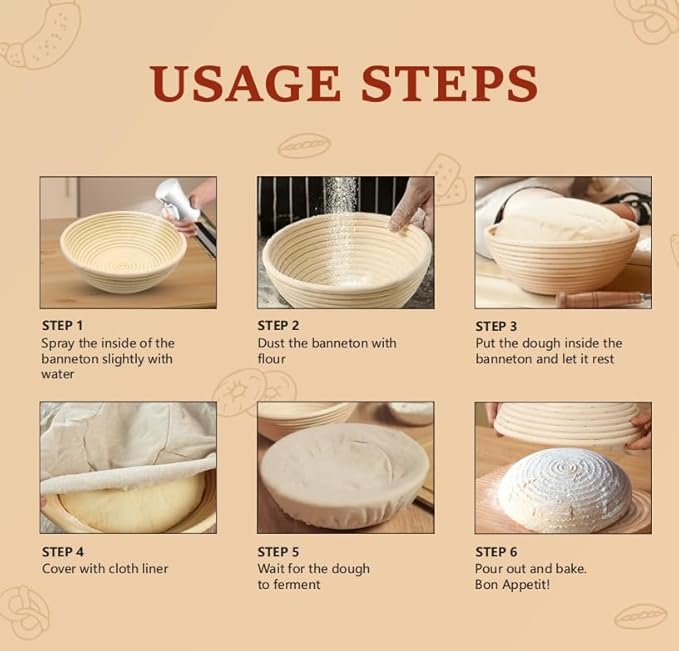 USAGE STEPS

STEP 1
Spray the inside of the banneton slightly with water

STEP 2
Dust the banneton with flour

STEP 3
Put the dough inside the banneton and let it rest

STEP 4
Cover with cloth liner

STEP 5
Wait for the dough to ferment

STEP 6
Pour out and bake. Bon Appetit!