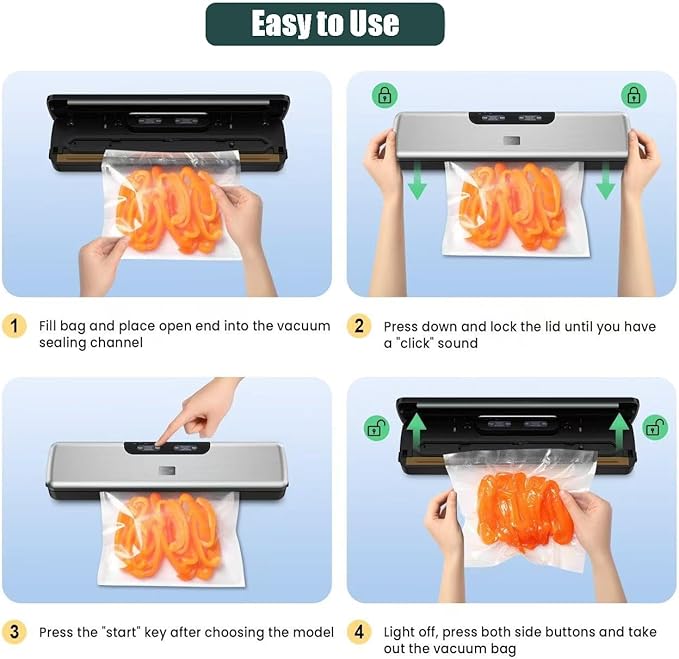 Easy to Use

1 Fill bag and place open end into the vacuum sealing channel

2 Press down and lock the lid until you have a "click" sound

3 Press the "start" key after choosing the model

4 Light off, press both side buttons and take out the vacuum bag