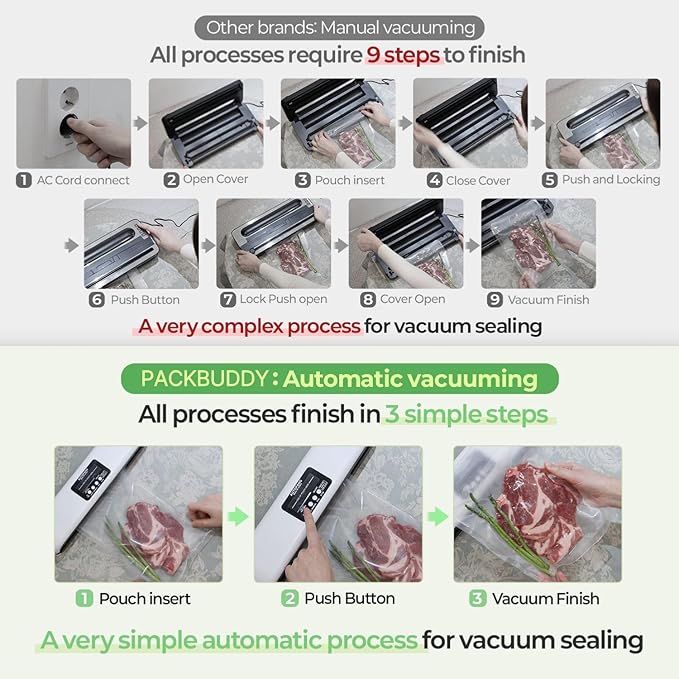 Other brands: Manual vacuuming
All processes require 9 steps to finish

1 AC Cord connect
2 Open Cover
3 Pouch insert
4 Close Cover
5 Push and Locking
6 Push Button
7 Lock Push open
8 Cover Open
9 Vacuum Finish

A very complex process for vacuum sealing

PACKBUDDY : Automatic vacuuming
All processes finish in 3 simple steps

1 Pouch insert
2 Push Button
3 Vacuum Finish

A very simple automatic process for vacuum sealing