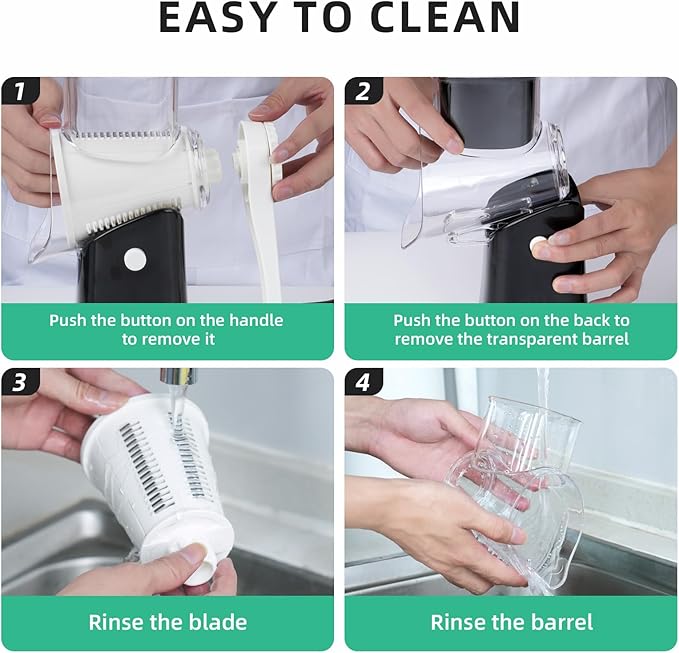 EASY TO CLEAN

1

Push the button on the handle to remove it

2

Push the button on the back to remove the transparent barrel

3

Rinse the blade

4

Rinse the barrel