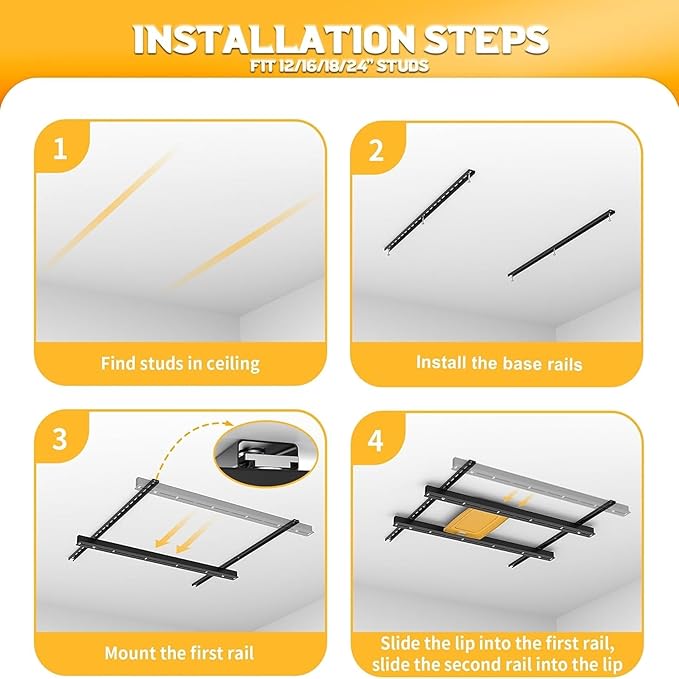 INSTALLATION STEPS
FIT 12/16/18/24" STUDS

1
Find studs in ceiling

2
Install the base rails

3
Mount the first rail

4
Slide the lip into the first rail, slide the second rail into the lip