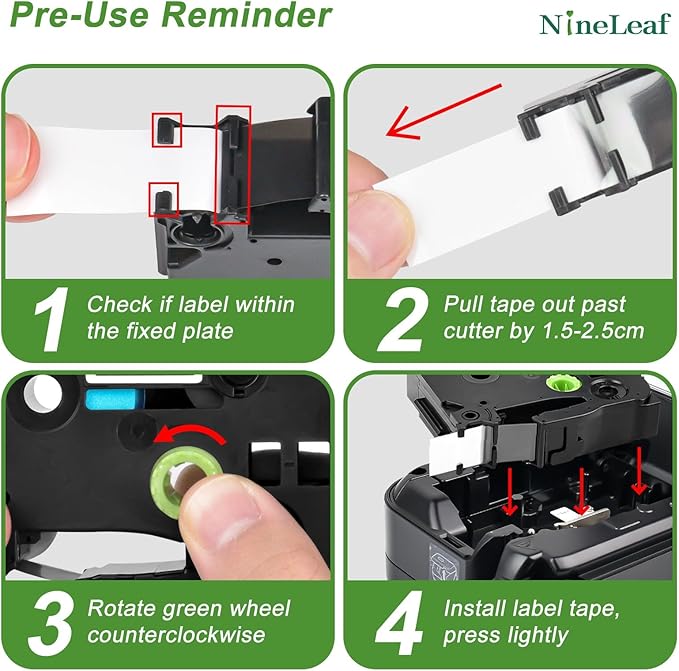 Pre-Use Reminder

NineLeaf

1 Check if label within the fixed plate

2 Pull tape out past cutter by 1.5-2.5cm

3 Rotate green wheel counterclockwise

4 Install label tape, press lightly