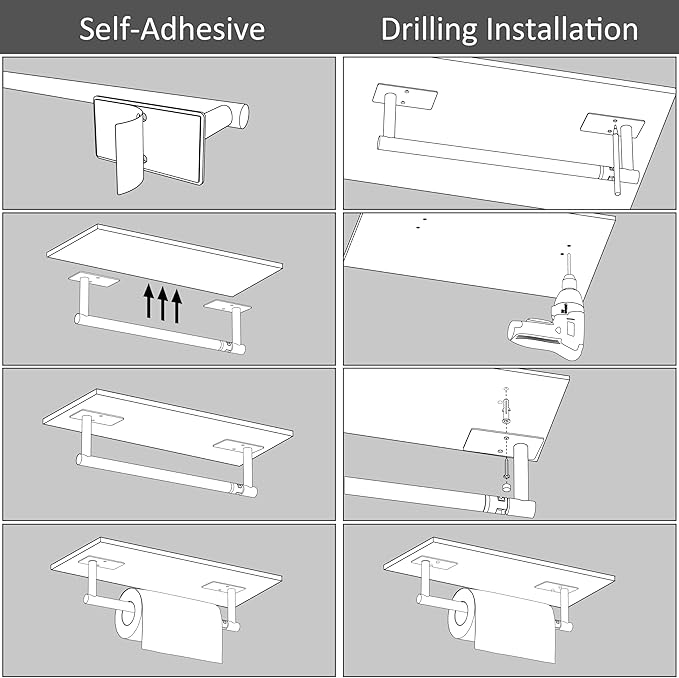 Self-Adhesive

Drilling Installation