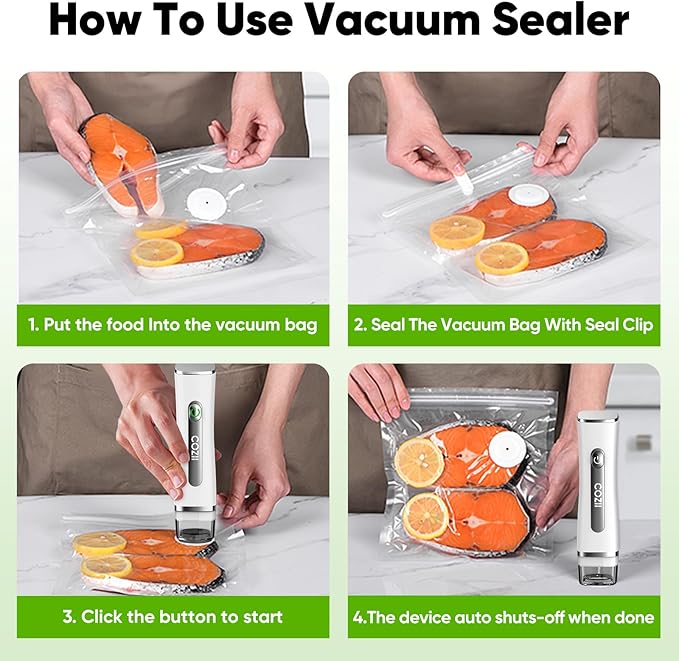 How To Use Vacuum Sealer

1. Put the food Into the vacuum bag

2. Seal The Vacuum Bag With Seal Clip

COZII

3. Click the button to start

COZII

4.The device auto shuts-off when done