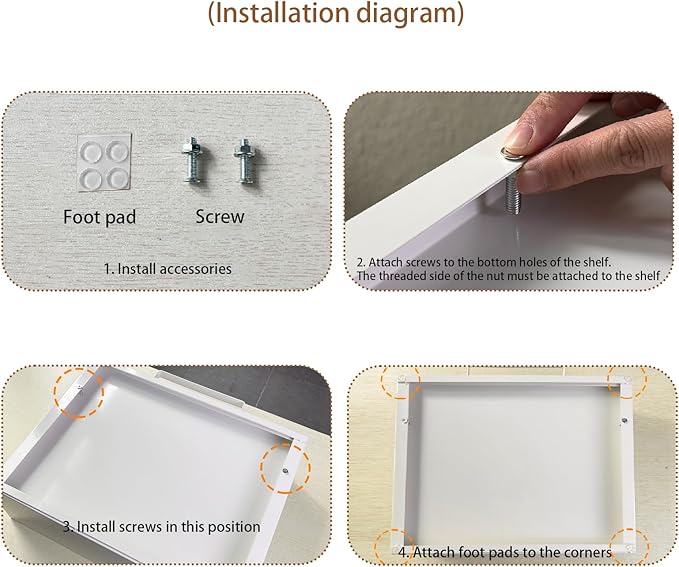 (Installation diagram)

Foot pad

Screw

1. Install accessories

2. Attach screws to the bottom holes of the shelf. The threaded side of the nut must be attached to the shelf

3. Install screws in this position

4. Attach foot pads to the corners