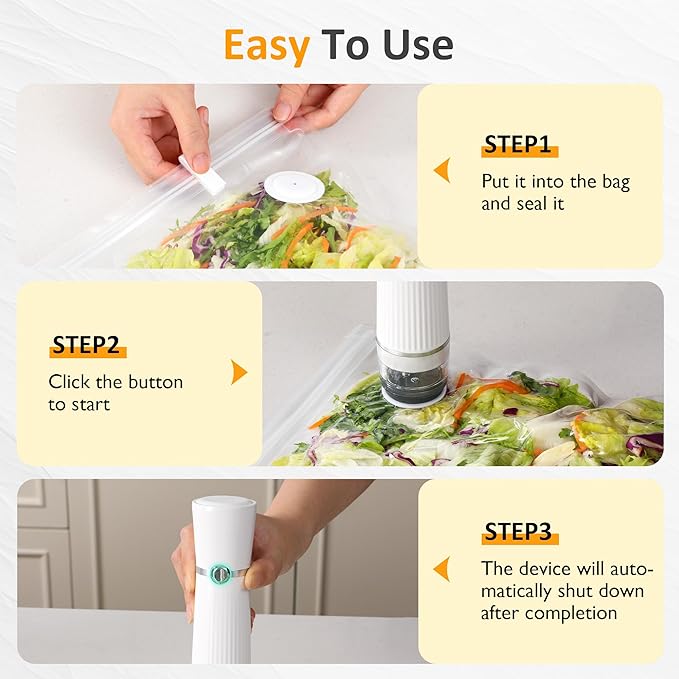 Easy To Use

STEP1
Put it into the bag and seal it

STEP2
Click the button to start

STEP3
The device will automatically shut down after completion