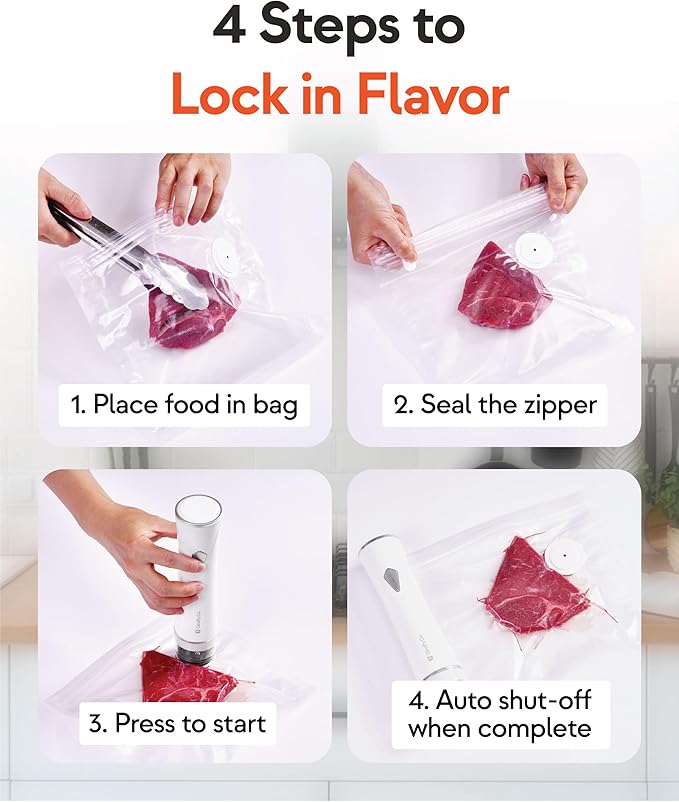 4 Steps to
Lock in Flavor

1. Place food in bag

2. Seal the zipper

3. Press to start

4. Auto shut-off when complete