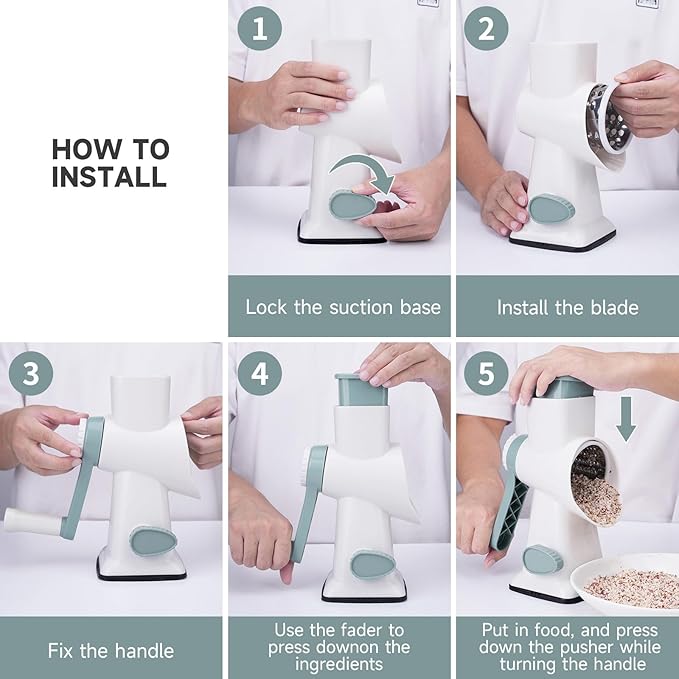 HOW TO INSTALL

1

Lock the suction base

2

Install the blade

3

Fix the handle

4

Use the fader to press downon the ingredients

5

Put in food, and press down the pusher while turning the handle