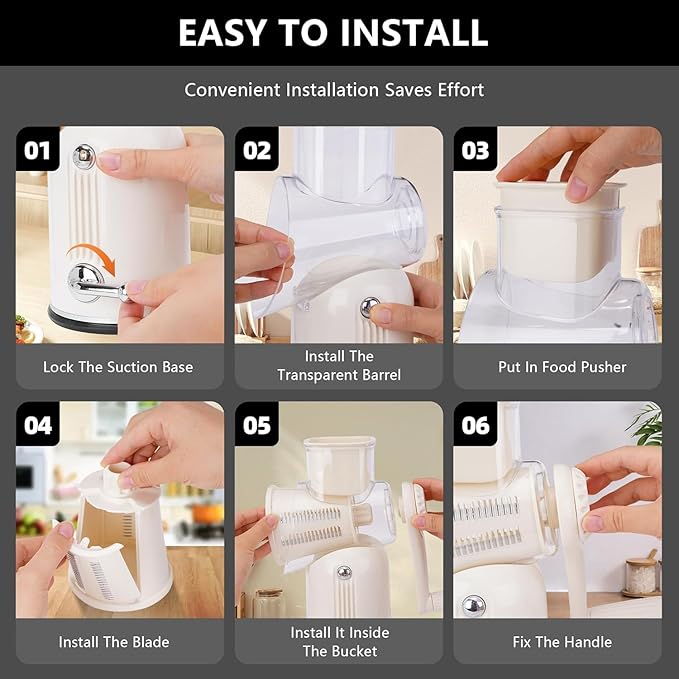 EASY TO INSTALL

Convenient Installation Saves Effort

01
Lock The Suction Base

02
Install The Transparent Barrel

03
Put In Food Pusher

04
Install The Blade

05
Install It Inside The Bucket

06
Fix The Handle