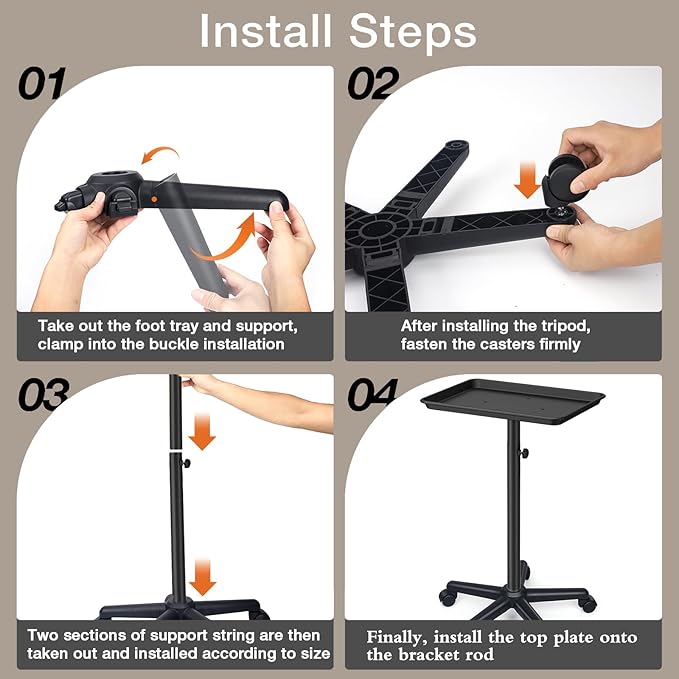 Install Steps

01

Take out the foot tray and support, clamp into the buckle installation

02

After installing the tripod, fasten the casters firmly

03

Two sections of support string are then taken out and installed according to size

04

Finally, install the top plate onto the bracket rod