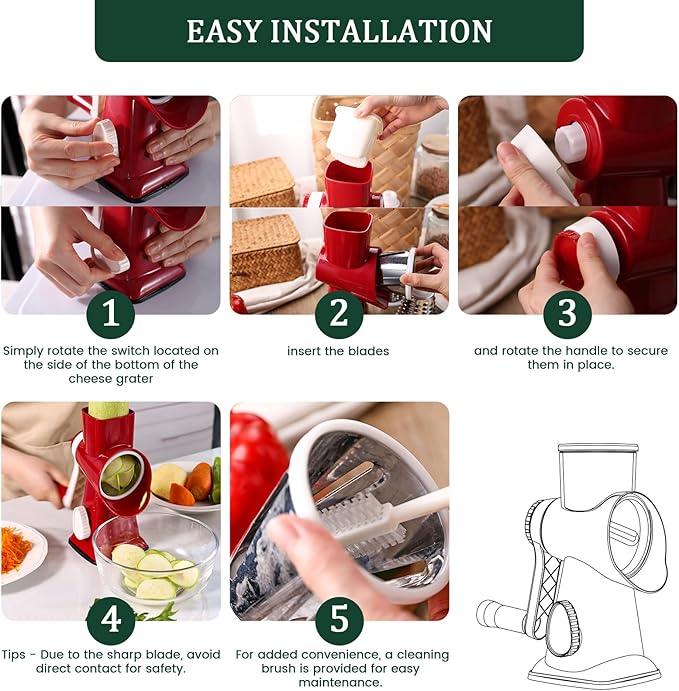 EASY INSTALLATION

1

Simply rotate the switch located on the side of the bottom of the cheese grater

2

insert the blades

3

and rotate the handle to secure them in place.

4

Tips - Due to the sharp blade, avoid direct contact for safety.

5

For added convenience, a cleaning brush is provided for easy maintenance.