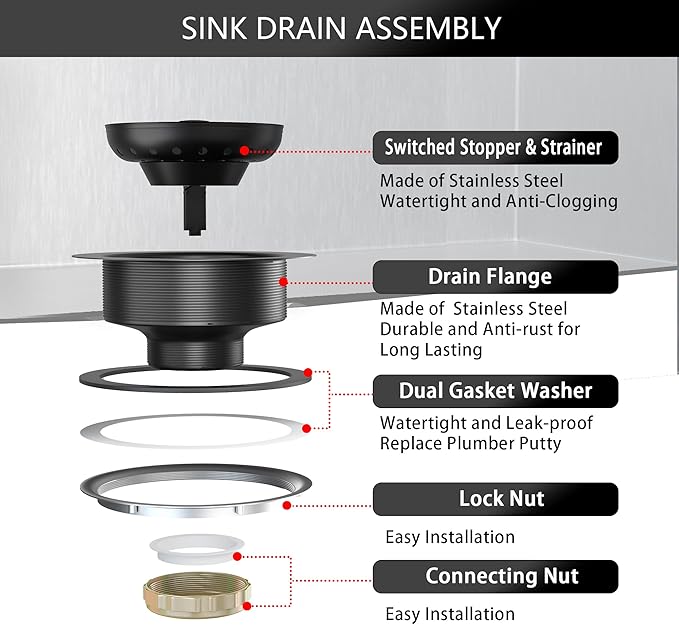 SINK DRAIN ASSEMBLY

Switched Stopper & Strainer

Made of Stainless Steel
Watertight and Anti-Clogging

Drain Flange

Made of Stainless Steel
Durable and Anti-rust for Long Lasting

Dual Gasket Washer

Watertight and Leak-proof
Replace Plumber Putty

Lock Nut

Easy Installation

Connecting Nut

Easy Installation