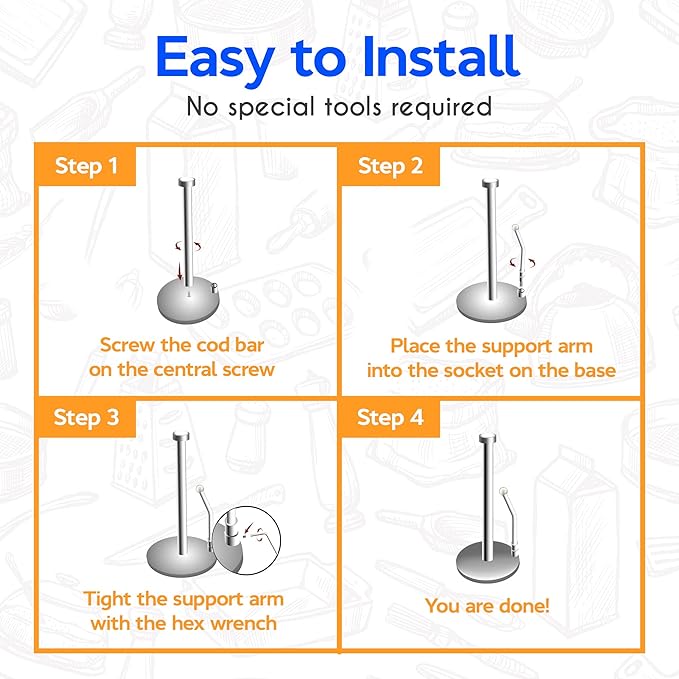 Easy to Install

No special tools required

Step 1

Screw the cod bar on the central screw

Step 2

Place the support arm into the socket on the base

Step 3

Tight the support arm with the hex wrench

Step 4

You are done!