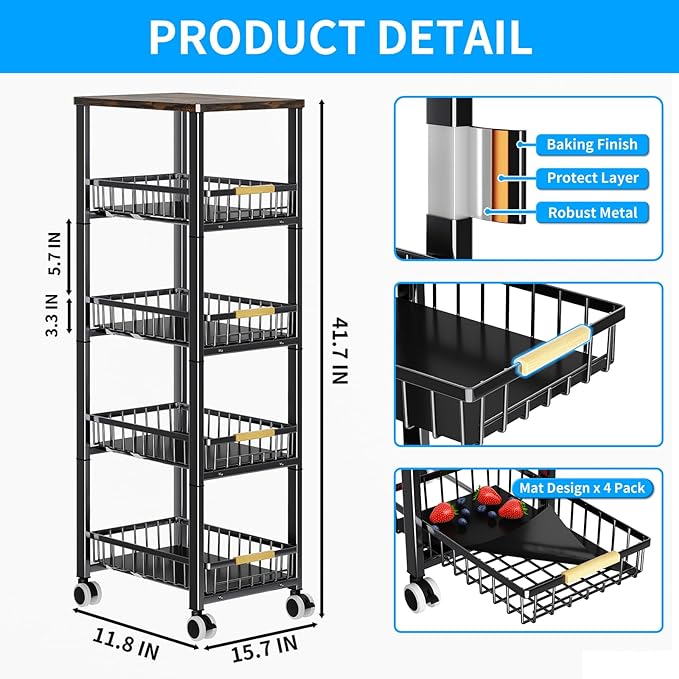 PRODUCT DETAIL

5.7 IN

3.3 IN

41.7 IN

11.8 IN

15.7 IN

Baking Finish

Protect Layer

Robust Metal

Mat Design x 4 Pack