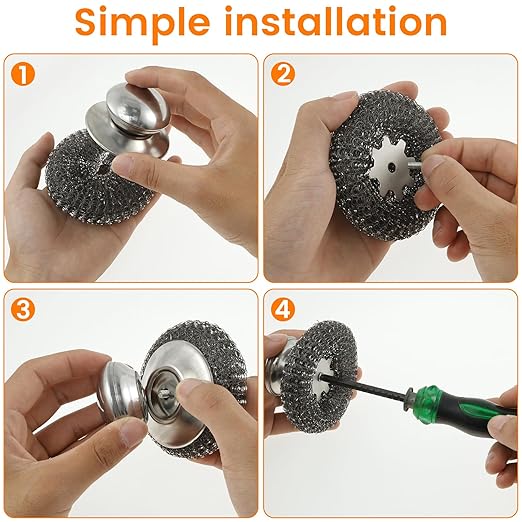 Simple installation

1

2

3

4