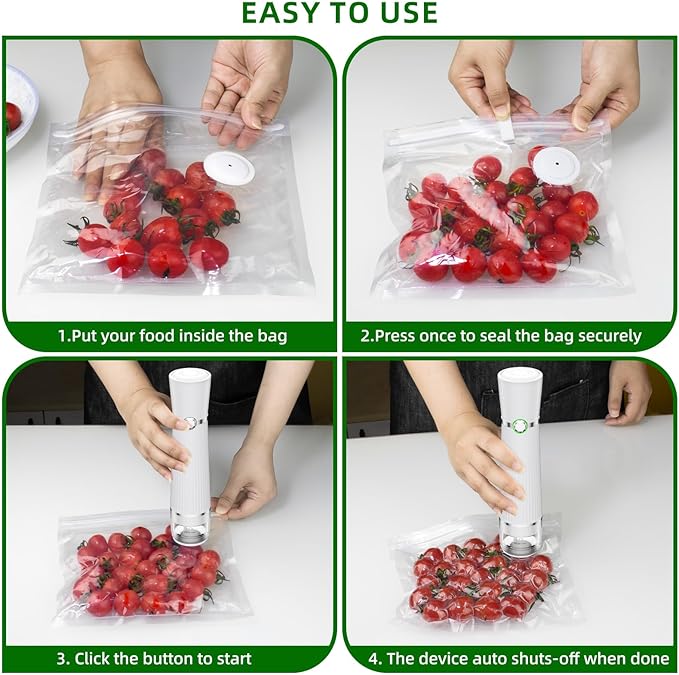 EASY TO USE

1.Put your food inside the bag

2.Press once to seal the bag securely

3. Click the button to start

4. The device auto shuts-off when done