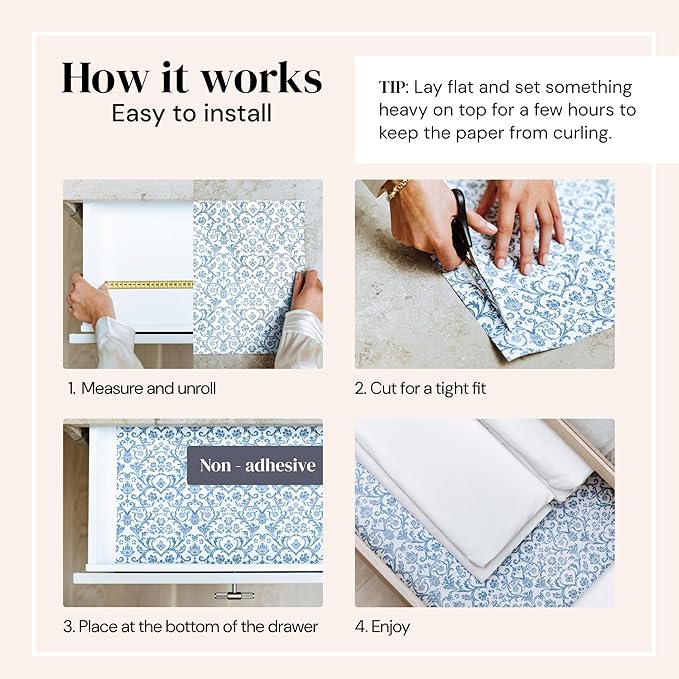 How it works
Easy to install

TIP: Lay flat and set something heavy on top for a few hours to keep the paper from curling.

1. Measure and unroll

2. Cut for a tight fit

Non - adhesive

3. Place at the bottom of the drawer

4. Enjoy