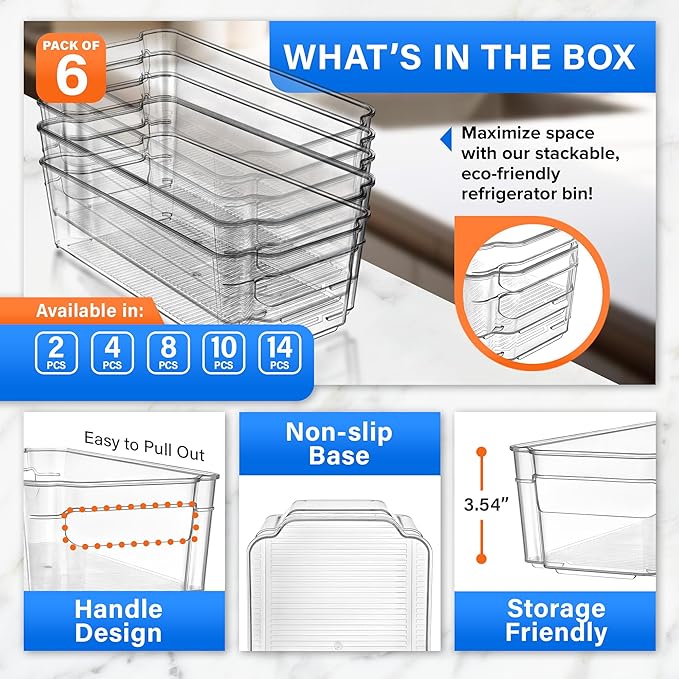 PACK OF 6

WHAT'S IN THE BOX

Maximize space with our stackable, eco-friendly refrigerator bin!

Available in:

2 PCS
4 PCS
8 PCS
10 PCS
14 PCS

Easy to Pull Out

Handle Design

Non-slip Base

3.54"

Storage Friendly