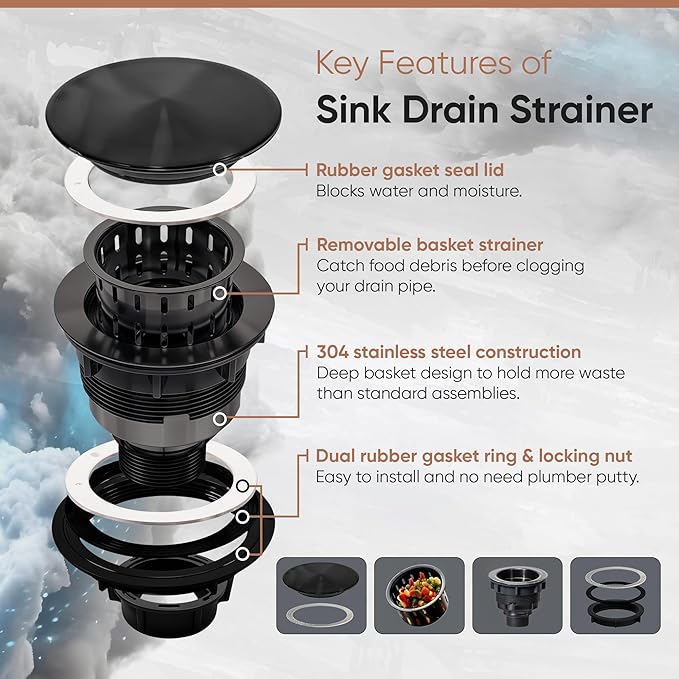 Key Features of
Sink Drain Strainer

Rubber gasket seal lid
Blocks water and moisture.

Removable basket strainer
Catch food debris before clogging your drain pipe.

304 stainless steel construction
Deep basket design to hold more waste than standard assemblies.

Dual rubber gasket ring & locking nut
Easy to install and no need plumber putty.