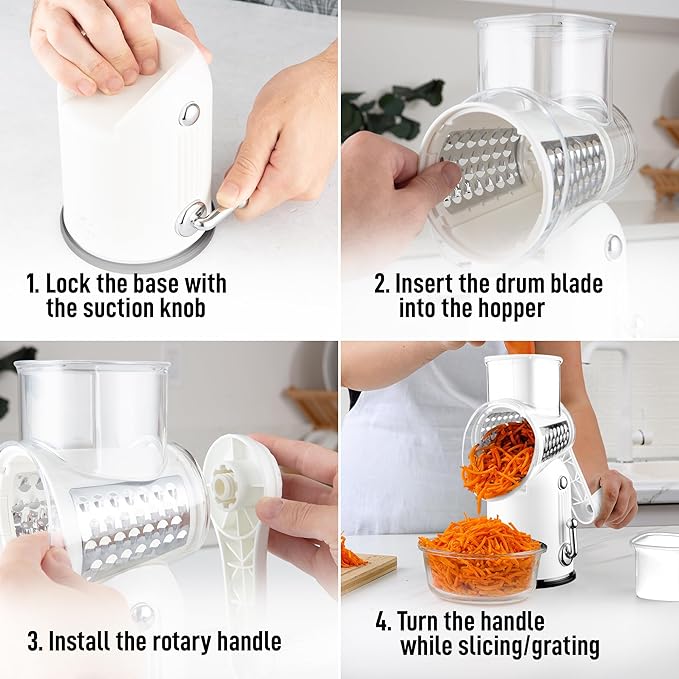 1. Lock the base with the suction knob

2. Insert the drum blade into the hopper

3. Install the rotary handle

4. Turn the handle while slicing/grating