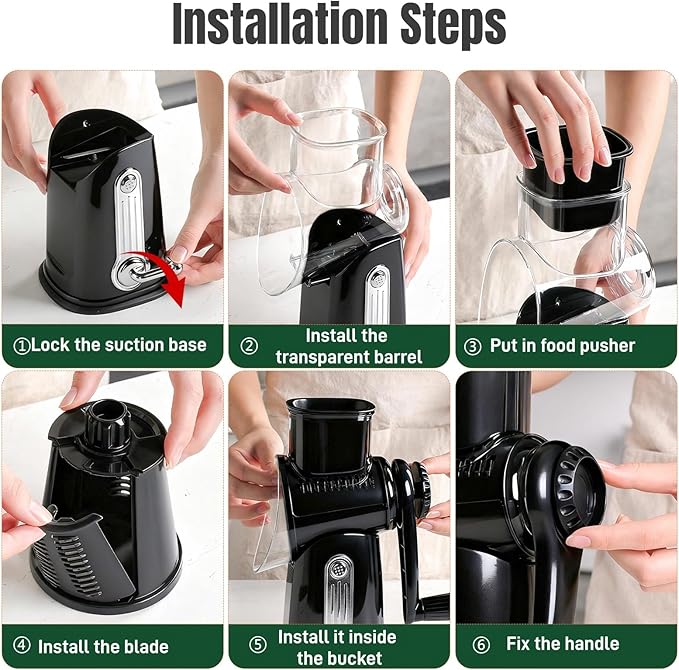 Installation Steps

①Lock the suction base

② Install the transparent barrel

③ Put in food pusher

④ Install the blade

⑤ Install it inside the bucket

⑥ Fix the handle