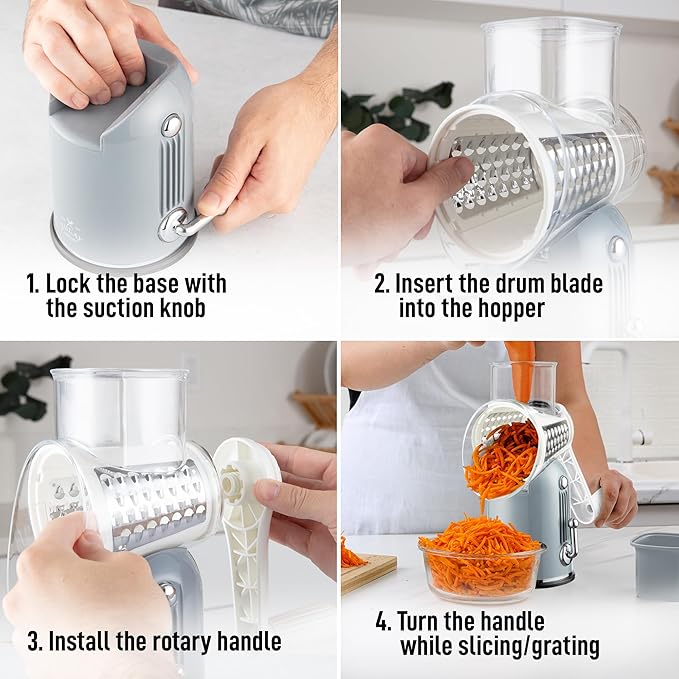 1. Lock the base with the suction knob

2. Insert the drum blade into the hopper

3. Install the rotary handle

4. Turn the handle while slicing/grating