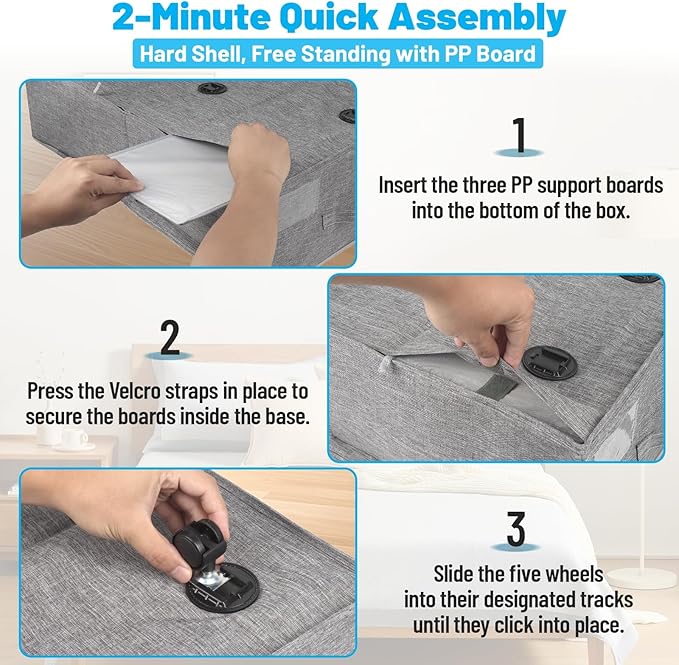 2-Minute Quick Assembly

Hard Shell, Free Standing with PP Board

1

Insert the three PP support boards into the bottom of the box.

2

Press the Velcro straps in place to secure the boards inside the base.

3

Slide the five wheels into their designated tracks until they click into place.